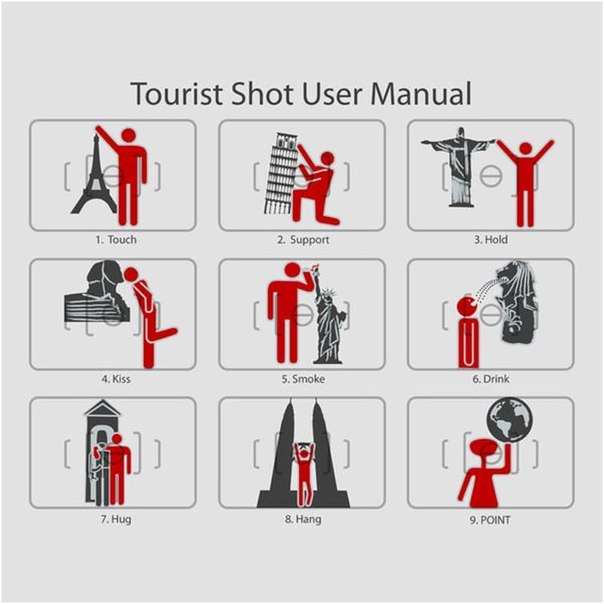 Tourist Shot User Manual

1. Touch

2. Support

3. Hold

4. Kiss

5. Smoke

6. Drink

7. Hug

8. Hang

9. POINT