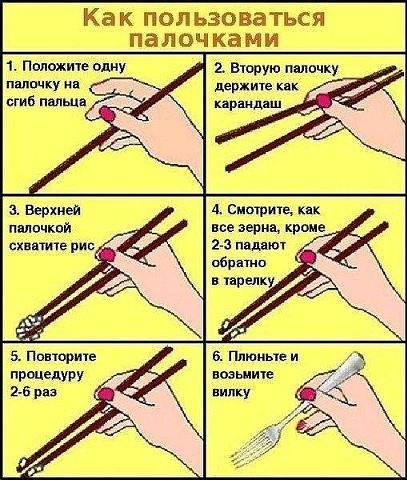 Как пользоваться палочками

1. Положите одну палочку на сгиб пальца

2. Вторую палочку держите как карандаш

3. Верхней палочкой схватите рис

4. Смотрите, как все зерна, кроме 2-3 падают обратно в тарелку

5. Повторите процедуру 2-6 раз

6. Плюньте и возьмите вилку